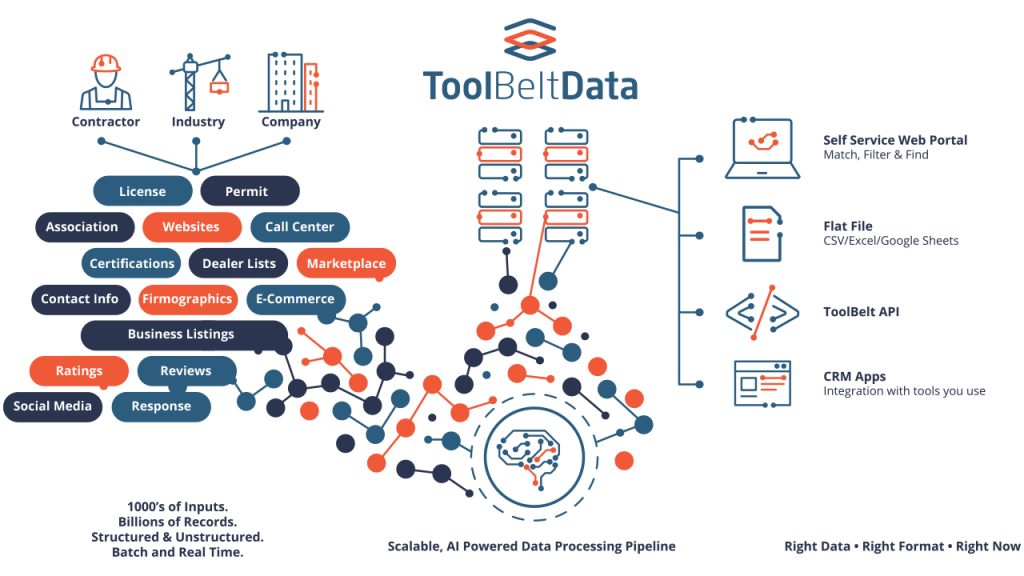 ToolBeltData

Contractor
Industry
Company

License
Permit
Association
Websites
Call Center
Certifications
Dealer Lists
Marketplace
Contact Info
Firmographics
E-Commerce
Business Listings
Ratings
Reviews
Social Media
Response

1000's of Inputs.
Billions of Records.
Structured & Unstructured.
Batch and Real Time.

Scalable, AI Powered Data Processing Pipeline

Self Service Web Portal
Match, Filter & Find

Flat File
CSV/Excel/Google Sheets

ToolBelt API

CRM Apps
Integration with tools you use

Right Data • Right Format • Right Now